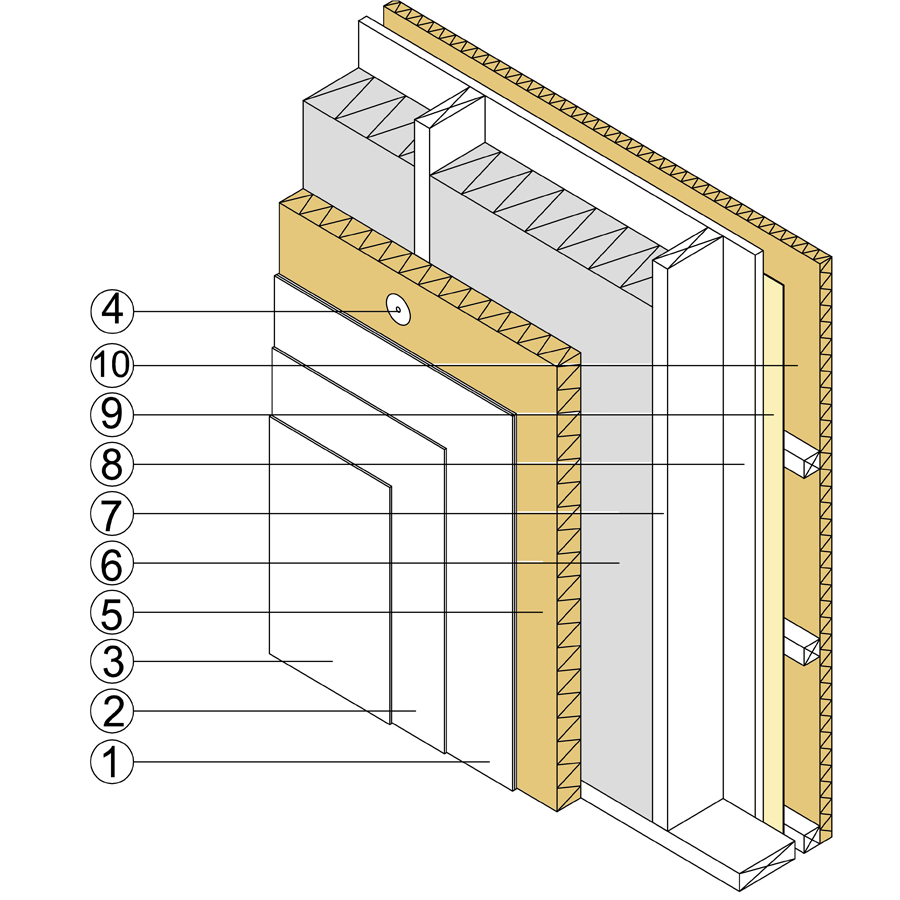 4
10
9
8
7
6
5
3
2
1